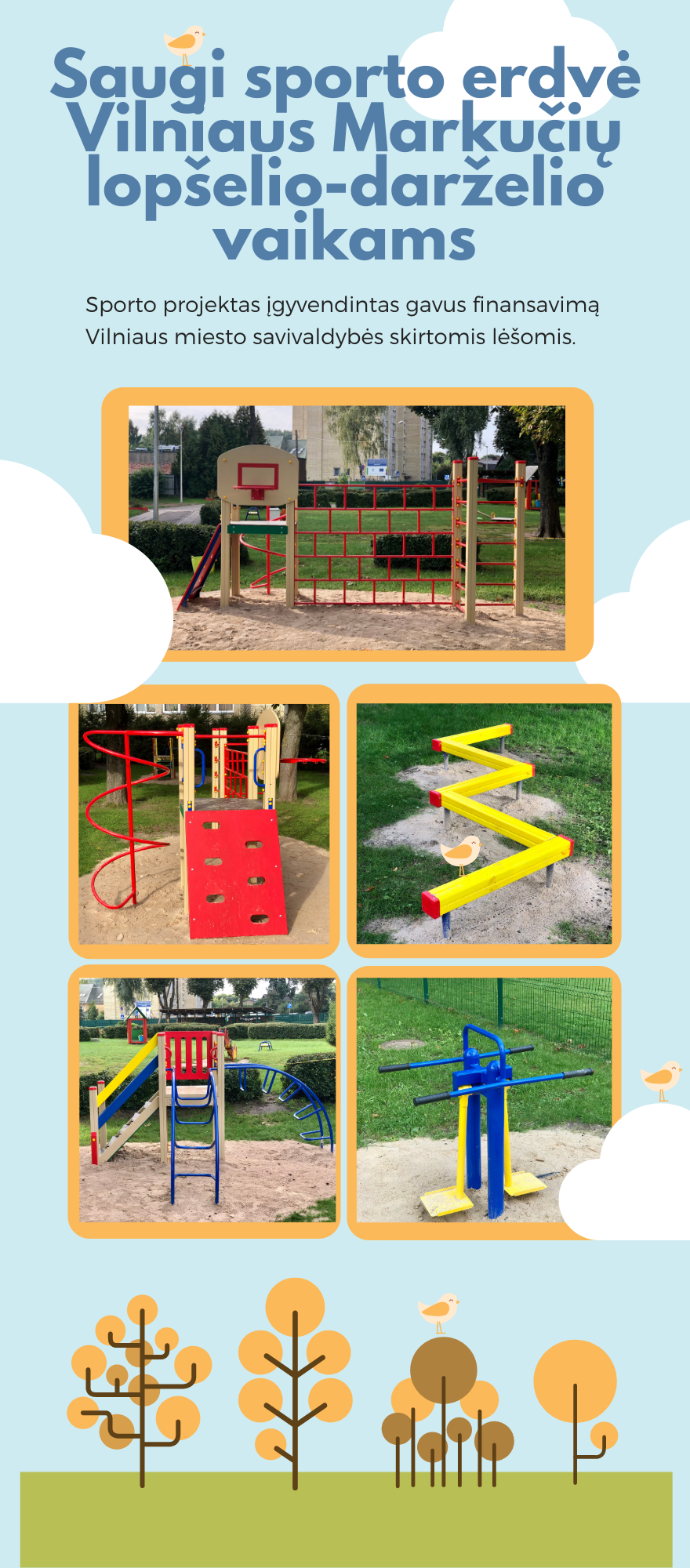 Saugi sporto erdvė Vilniaus Markučių lopšelio-darželio vaikams

Sporto projektas įgyvendintas gavus finansavimą Vilniaus miesto savivaldybės skirtomis lėšomis.